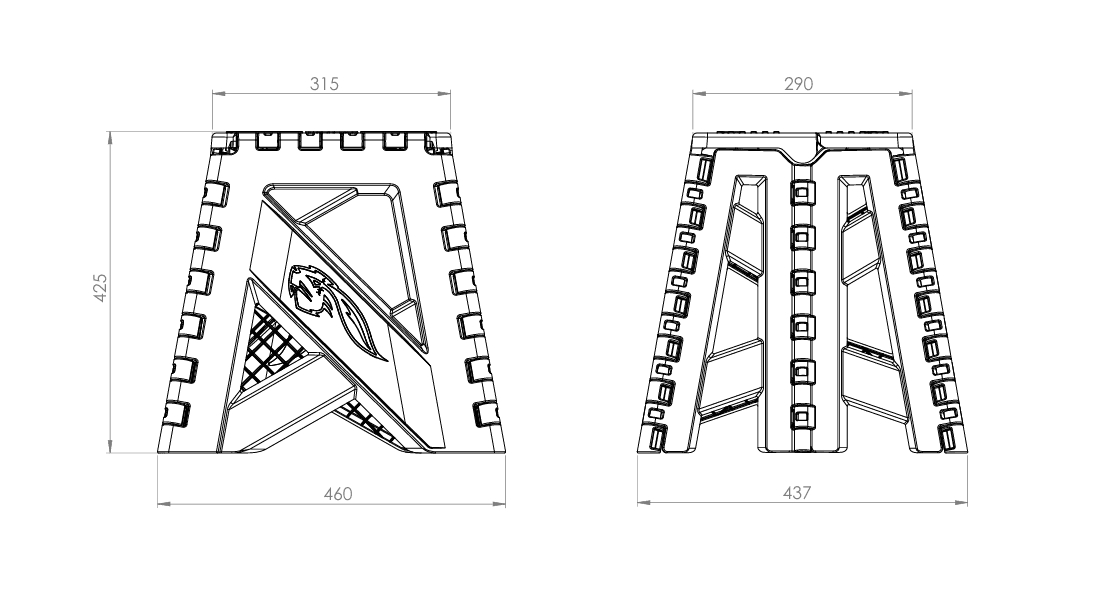 315

425

460

290

437