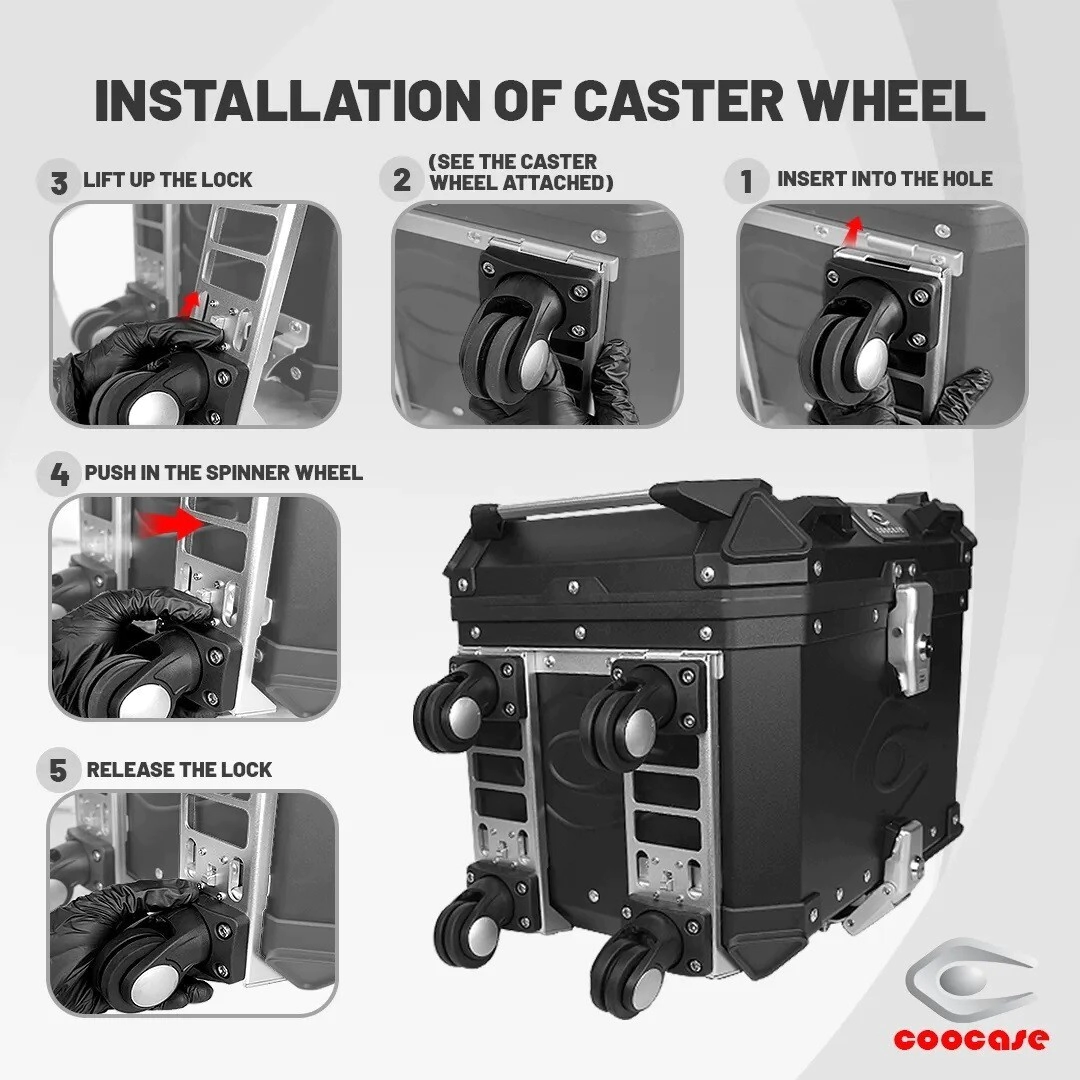 INSTALLATION OF CASTER WHEEL

3 LIFT UP THE LOCK

2 (SEE THE CASTER WHEEL ATTACHED)

1 INSERT INTO THE HOLE

4 PUSH IN THE SPINNER WHEEL

5 RELEASE THE LOCK

COOCASE