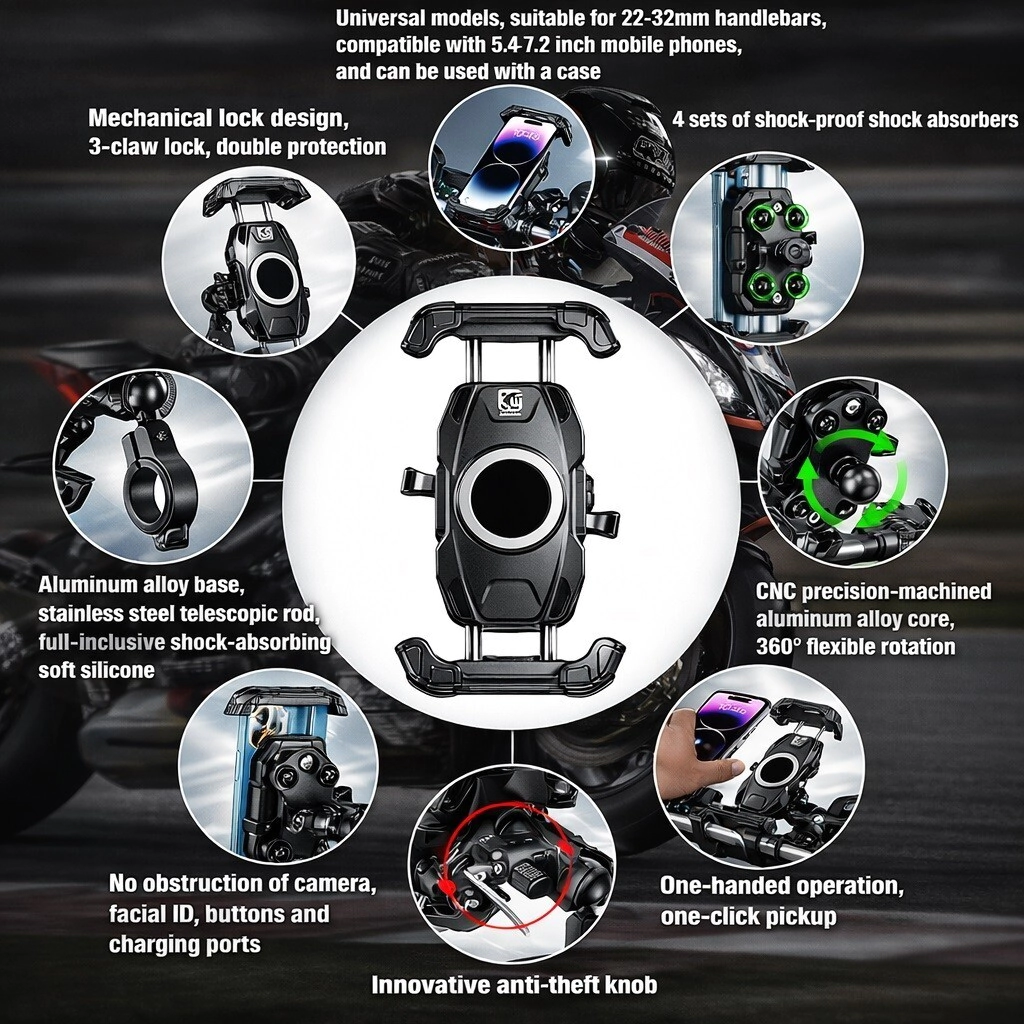 Universal models, suitable for 22-32mm handlebars, compatible with 5.4-7.2 inch mobile phones, and can be used with a case

Mechanical lock design, 3-claw lock, double protection

4 sets of shock-proof shock absorbers

Aluminum alloy base, stainless steel telescopic rod, full-inclusive shock-absorbing soft silicone

CNC precision-machined aluminum alloy core, 360° flexible rotation

No obstruction of camera, facial ID, buttons and charging ports

One-handed operation, one-click pickup

Innovative anti-theft knob